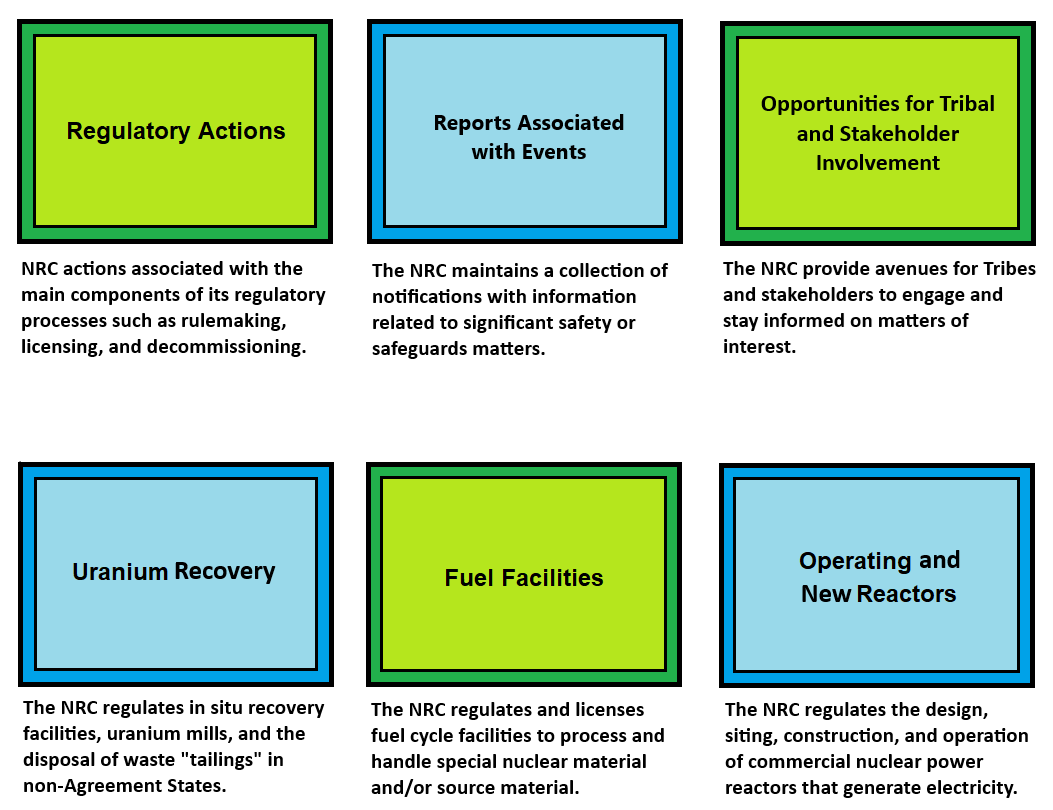 Regulatory Actions

NRC actions associated with the main components of its regulatory processes such as rulemaking, licensing, and decommissioning.

Reports Associated with Events

The NRC maintains a collection of notifications with information related to significant safety or safeguards matters.

Opportunities for Tribal and Stakeholder Involvement

The NRC provide avenues for Tribes and stakeholders to engage and stay informed on matters of interest.

Uranium Recovery

The NRC regulates in situ recovery facilities, uranium mills, and the disposal of waste "tailings" in non-Agreement States.

Fuel Facilities

The NRC regulates and licenses fuel cycle facilities to process and handle special nuclear material and/or source material.

Operating and New Reactors

The NRC regulates the design, siting, construction, and operation of commercial nuclear power reactors that generate electricity.