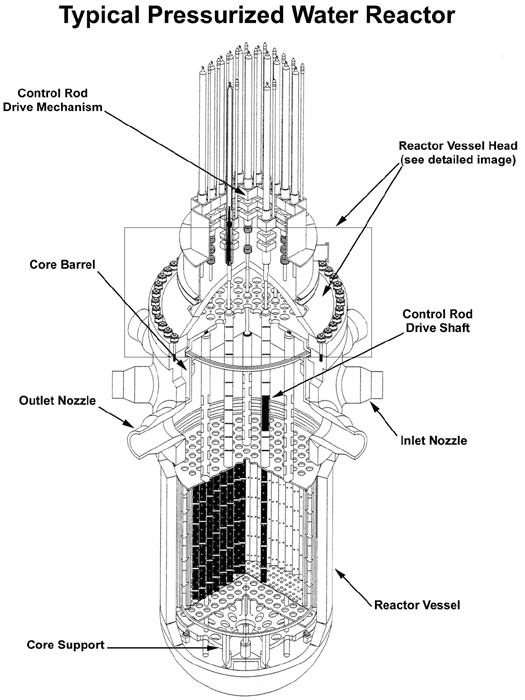 Typical Pressurized Water Reactor

Control Rod Drive Mechanism

Reactor Vessel Head (see detailed image)

Core Barrel

Control Rod Drive Shaft

Outlet Nozzle

Inlet Nozzle

Reactor Vessel

Core Support