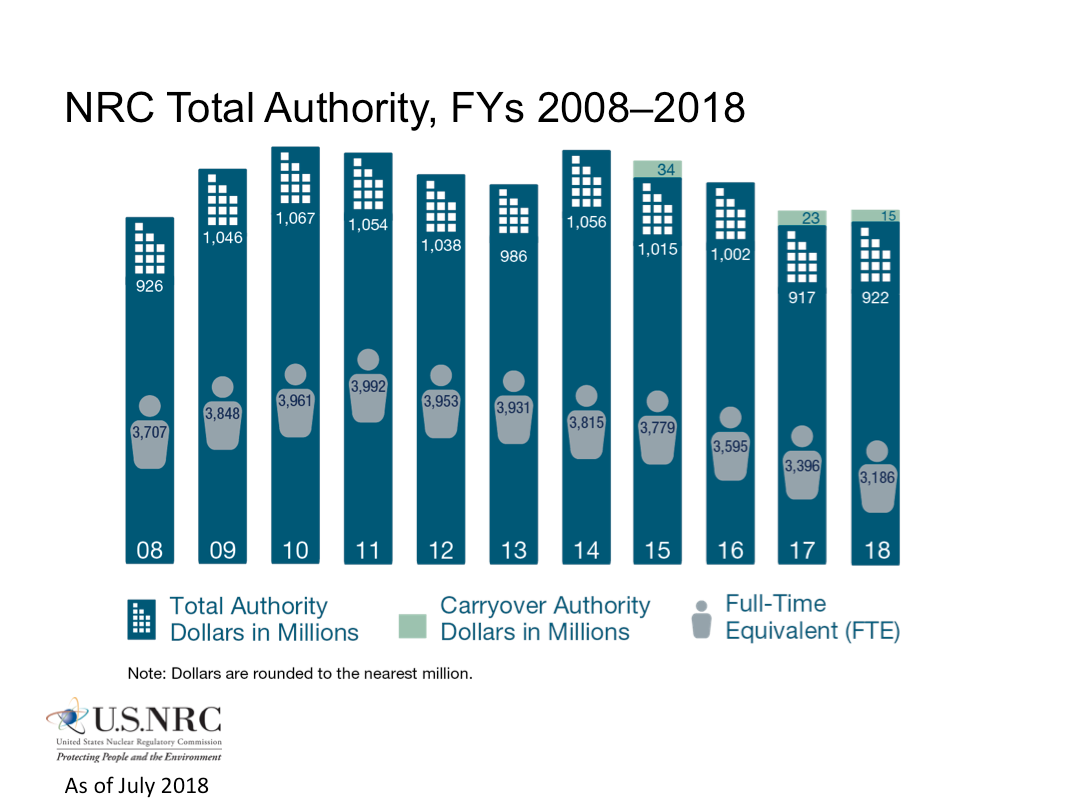 NRC Total Authority, FYs 2008–2018

34
23
15

926
1,046
1,067
1,054
1,038
986
1,056
1,015
1,002
917
922

3,707
3,848
3,961
3,992
3,953
3,931
3,815
3,779
3,595
3,396
3,186

08
09
10
11
12
13
14
15
16
17
18

Total Authority Dollars in Millions

Carryover Authority Dollars in Millions

Full-Time Equivalent (FTE)

Note: Dollars are rounded to the nearest million.

U.S.NRC
United States Nuclear Regulatory Commission
Protecting People and the Environment

As of July 2018